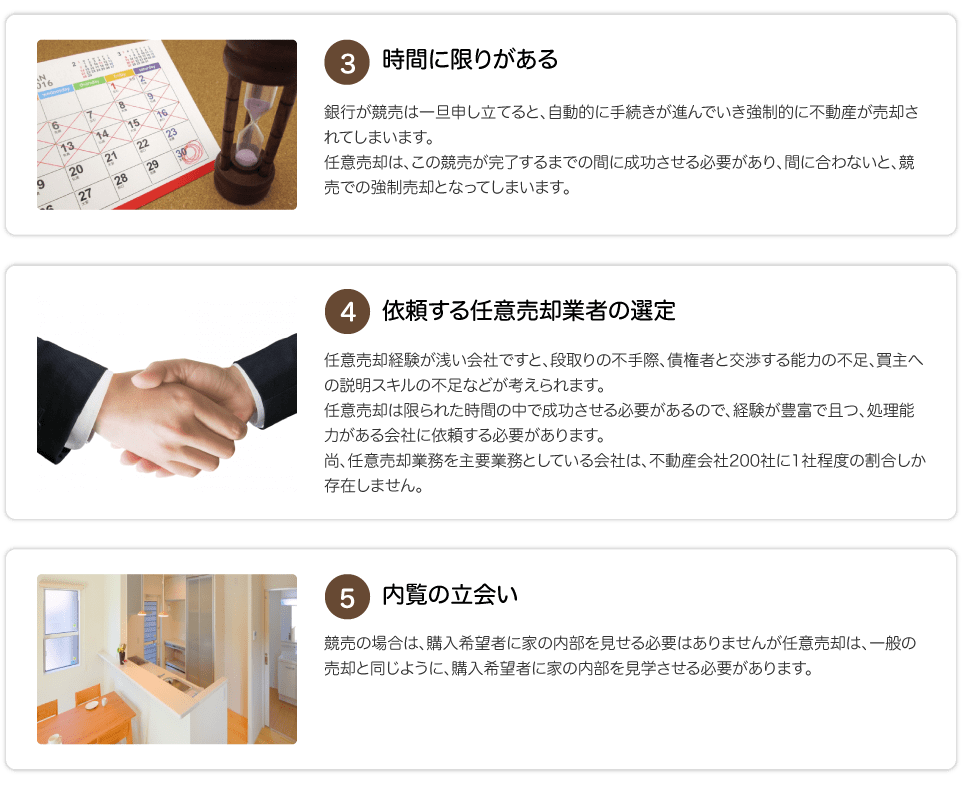 3 時間に限りがある

銀行が競売は一旦申し立てると、自動的に手続きが進んでいき強制的に不動産が売却されてしまいます。
任意売却は、この競売が完了するまでの間に成功させる必要があり、間に合わないと、競売での強制売却となってしまいます。

4 依頼する任意売却業者の選定

任意売却経験が浅い会社ですと、段取りの不手際、債権者と交渉する能力の不足、買主への説明スキルの不足などが考えられます。
任意売却は限られた時間の中で成功させる必要があるので、経験が豊富で且つ、処理能力がある会社に依頼する必要があります。
尚、任意売却業務を主要業務としている会社は、不動産会社200社に1社程度の割合しか存在しません。

5 内覧の立会い

競売の場合は、購入希望者に家の内部を見せる必要はありませんが任意売却は、一般の売却と同じように、購入希望者に家の内部を見学させる必要があります。